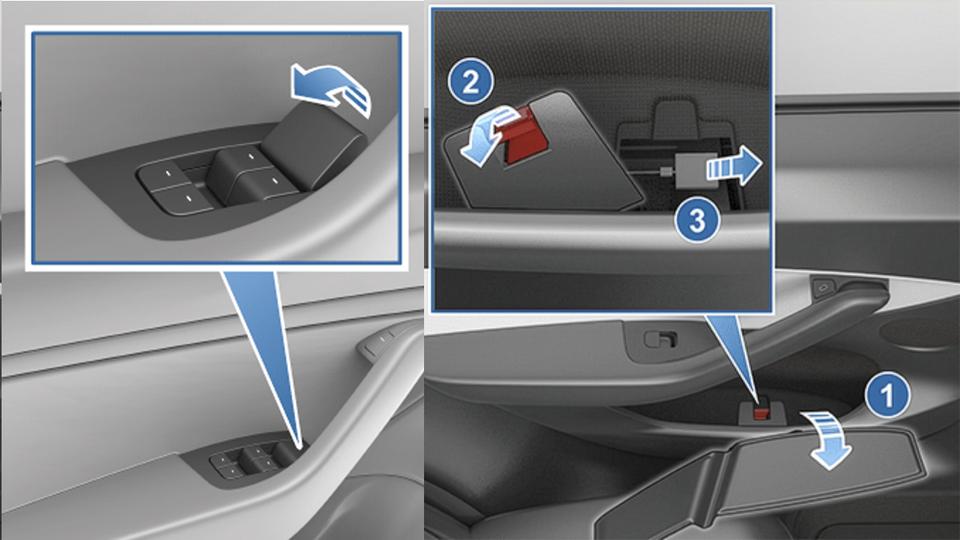 2
3
1